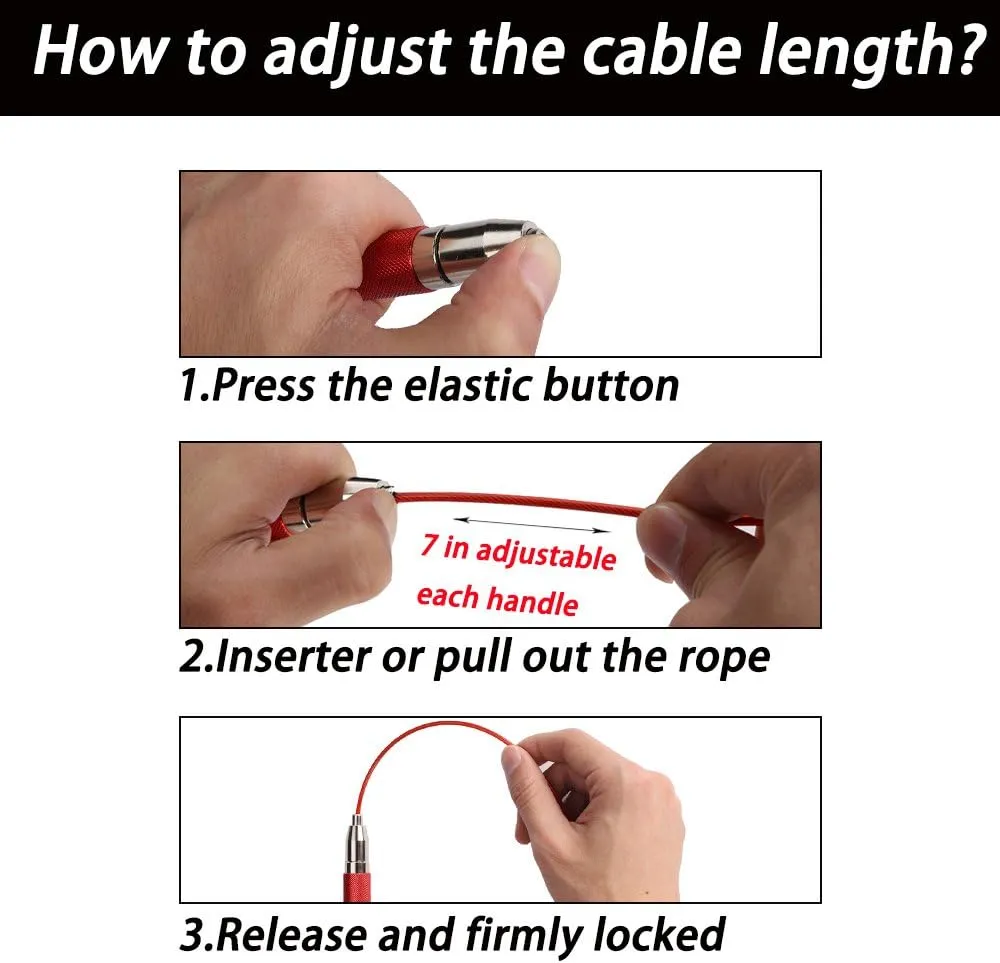 How to adjust the cable length?

1.Press the elastic button

7 in adjustable each handle

2.Inserter or pull out the rope

3.Release and firmly locked