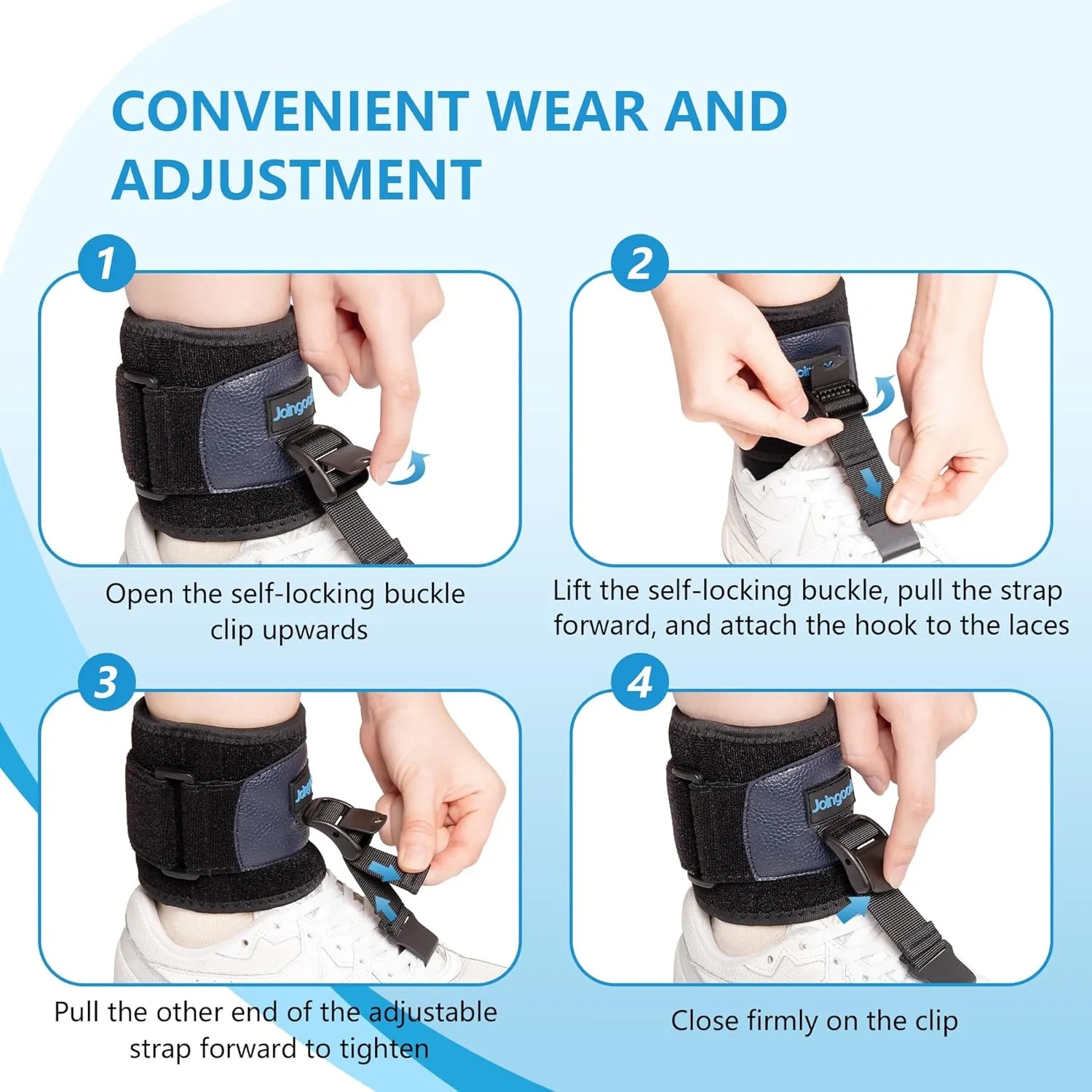 CONVENIENT WEAR AND ADJUSTMENT

1

Joingood

Open the self-locking buckle clip upwards

2

Lift the self-locking buckle, pull the strap forward, and attach the hook to the laces

3

Pull the other end of the adjustable strap forward to tighten

4

Joingood

Close firmly on the clip