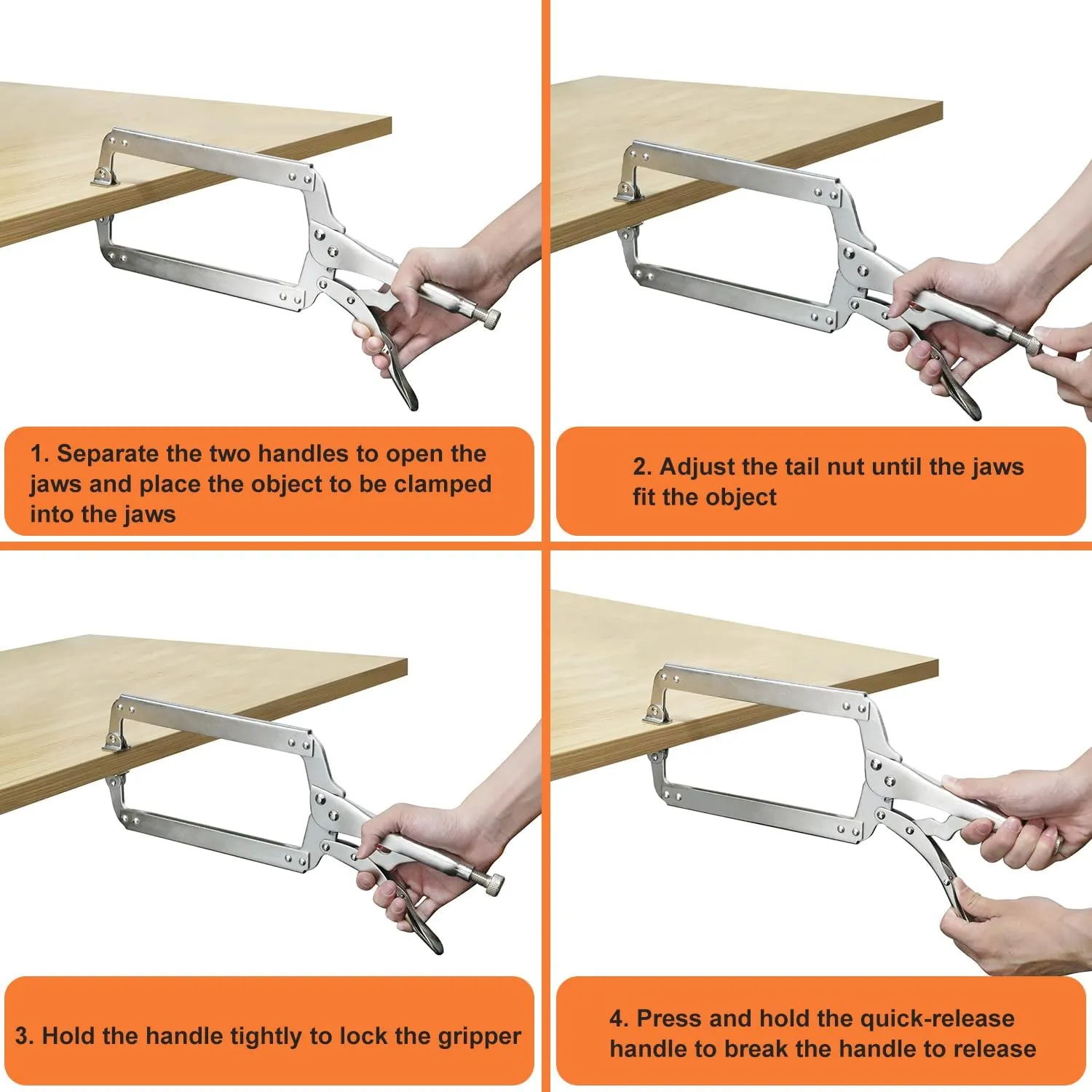 1. Separate the two handles to open the jaws and place the object to be clamped into the jaws

2. Adjust the tail nut until the jaws fit the object

3. Hold the handle tightly to lock the gripper

4. Press and hold the quick-release handle to break the handle to release